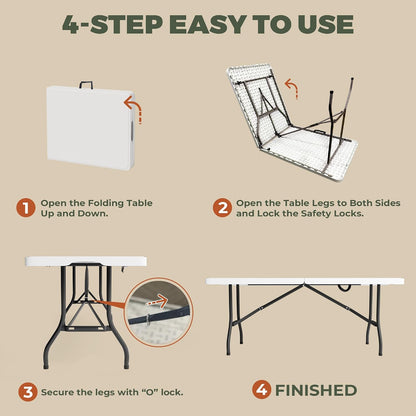 4-STEP EASY TO USE

1 Open the Folding Table Up and Down.

2 Open the Table Legs to Both Sides and Lock the Safety Locks.

3 Secure the legs with "O" lock.

4 FINISHED